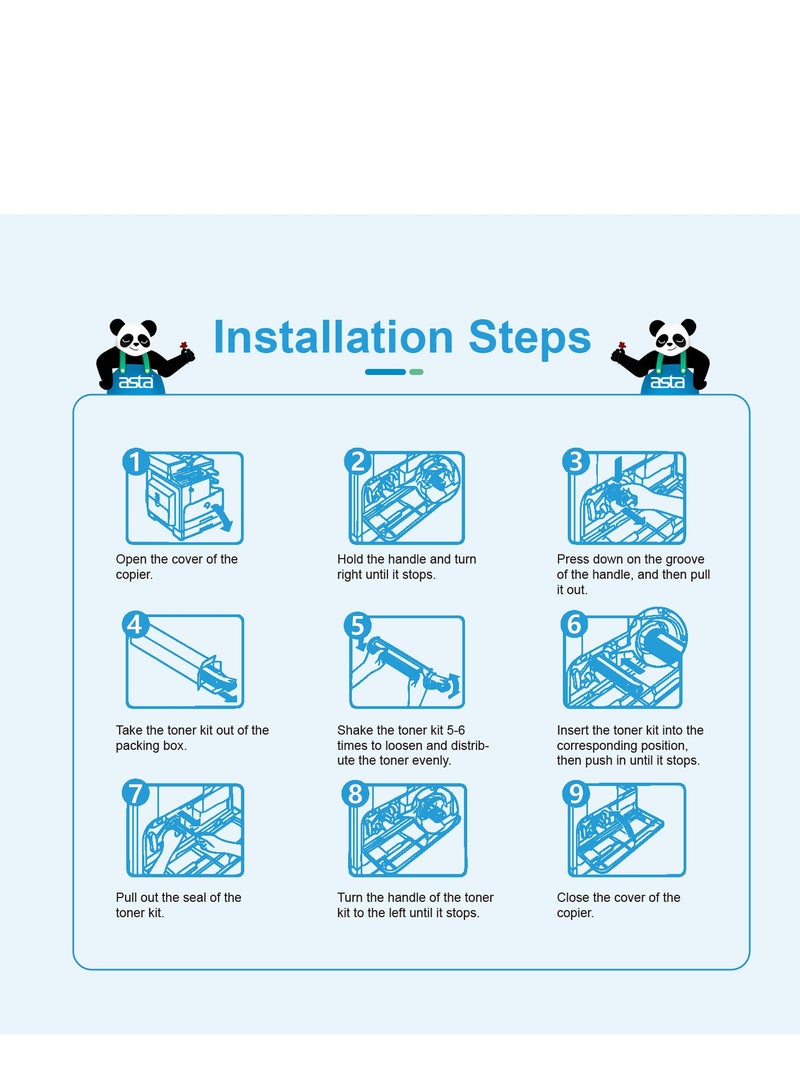 asta

Installation Steps

asta

1

Open the cover of the copier.

2

Hold the handle and turn right until it stops.

3

Press down on the groove of the handle, and then pull it out.

4

Take the toner kit out of the packing box.

5

Shake the toner kit 5-6 times to loosen and distribute the toner evenly.

6

Insert the toner kit into the corresponding position, then push in until it stops.

7

Pull out the seal of the toner kit.

8

Turn the handle of the toner kit to the left until it stops.

9

Close the cover of the copier.